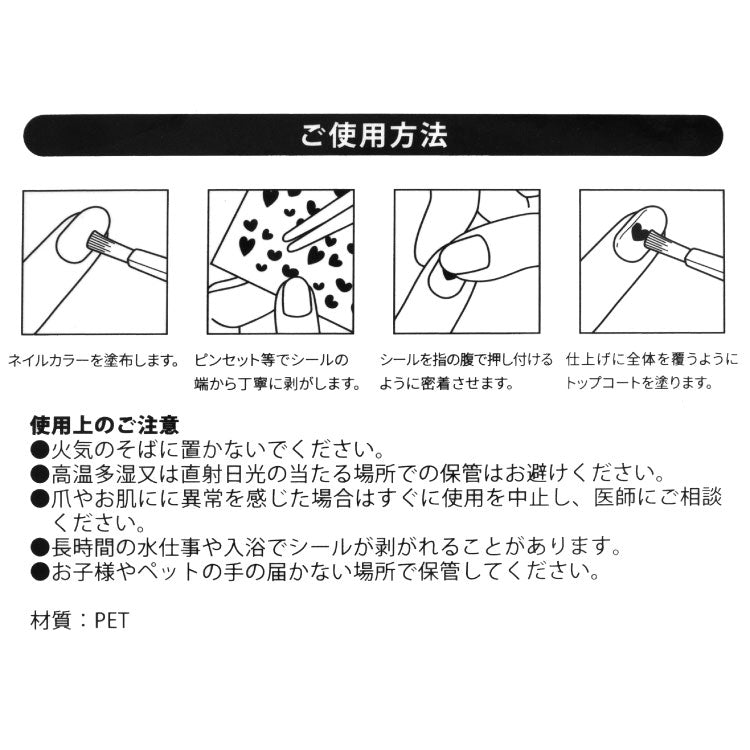 ご使用方法

ネイルカラーを塗布します。

ピンセット等でシールの端から丁寧に剥がします。

シールを指の腹で押し付けるように密着させます。

仕上げに全体を覆うようにトップコートを塗ります。

使用上のご注意
●火気のそばに置かないでください。
●高温多湿又は直射日光の当たる場所での保管はお避けください。
●爪やお肌にに異常を感じた場合はすぐに使用を中止し、医師にご相談ください。
●長時間の水仕事や入浴でシールが剥がれることがあります。
●お子様やペットの手の届かない場所で保管してください。

材質：PET