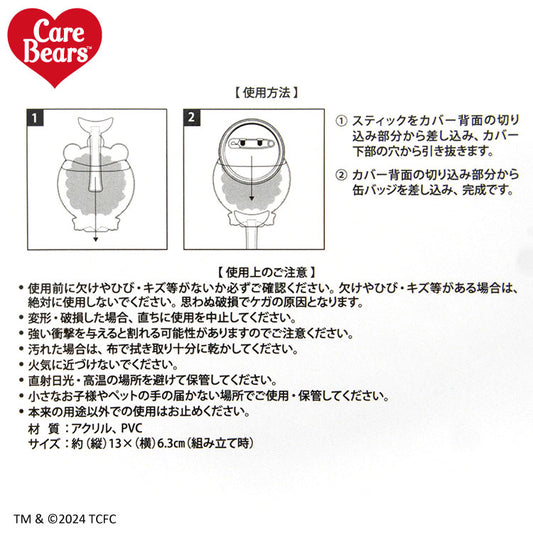 Care Bears™

【使用方法】

1

2

① スティックをカバー背面の切り込み部分から差し込み、カバー下部の穴から引き抜きます。

② カバー背面の切り込み部分から缶バッジを差し込み、完成です。

【使用上のご注意】

• 使用前に欠けやひび・キズ等がないか必ずご確認ください。欠けやひび・キズ等がある場合は、絶対に使用しないでください。思わぬ破損でケガの原因となります。
• 変形・破損した場合、直ちに使用を中止してください。
• 強い衝撃を与えると割れる可能性がありますのでご注意ください。
• 汚れた場合は、布で拭き取り十分に乾かしてください。
• 火気に近づけないでください。
• 直射日光・高温の場所を避けて保管してください。
• 小さなお子様やペットの手の届かない場所でご使用・保管してください。
• 本来の用途以外での使用はお止めください。

材 質：アクリル、PVC
サイズ：約（縦）13×（横）6.3㎝（組み立て時）

TM & ©2024 TCFC